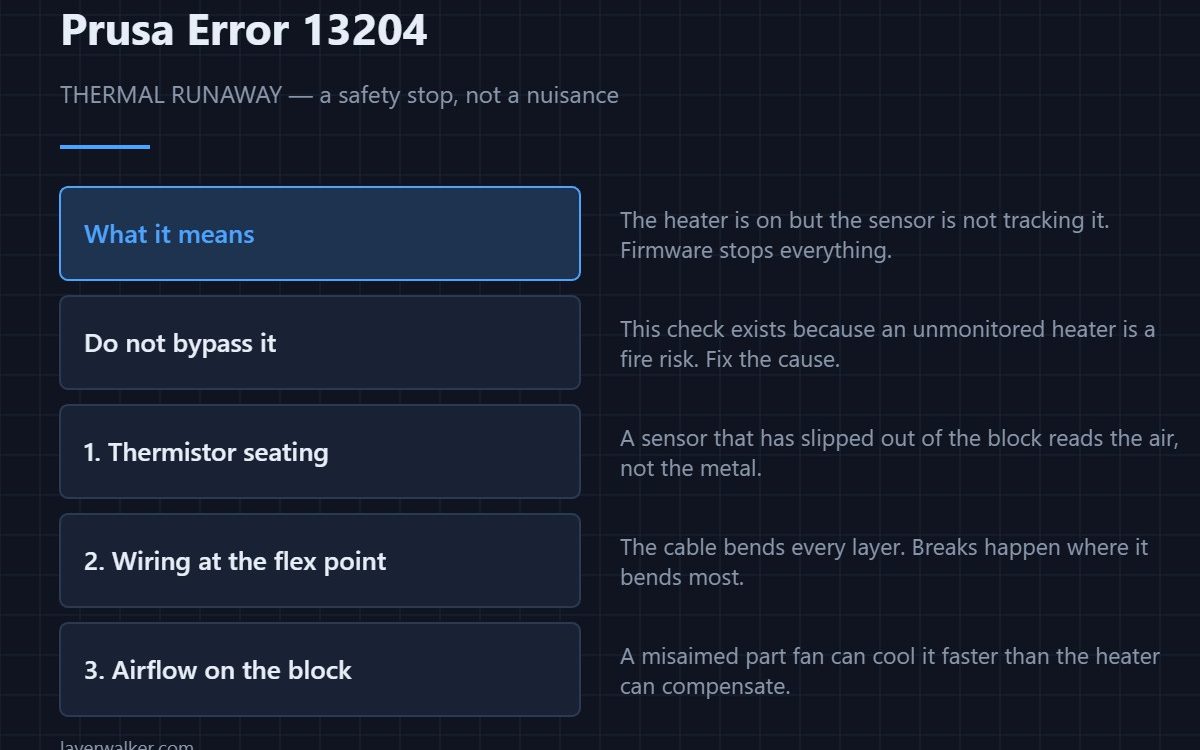 Prusa Error 13204

THERMAL RUNAWAY — a safety stop, not a nuisance

What it means

The heater is on but the sensor is not tracking it. Firmware stops everything.

Do not bypass it

This check exists because an unmonitored heater is a fire risk. Fix the cause.

1. Thermistor seating

A sensor that has slipped out of the block reads the air, not the metal.

2. Wiring at the flex point

The cable bends every layer. Breaks happen where it bends most.

3. Airflow on the block

A misaimed part fan can cool it faster than the heater can compensate.

layerwalker.com