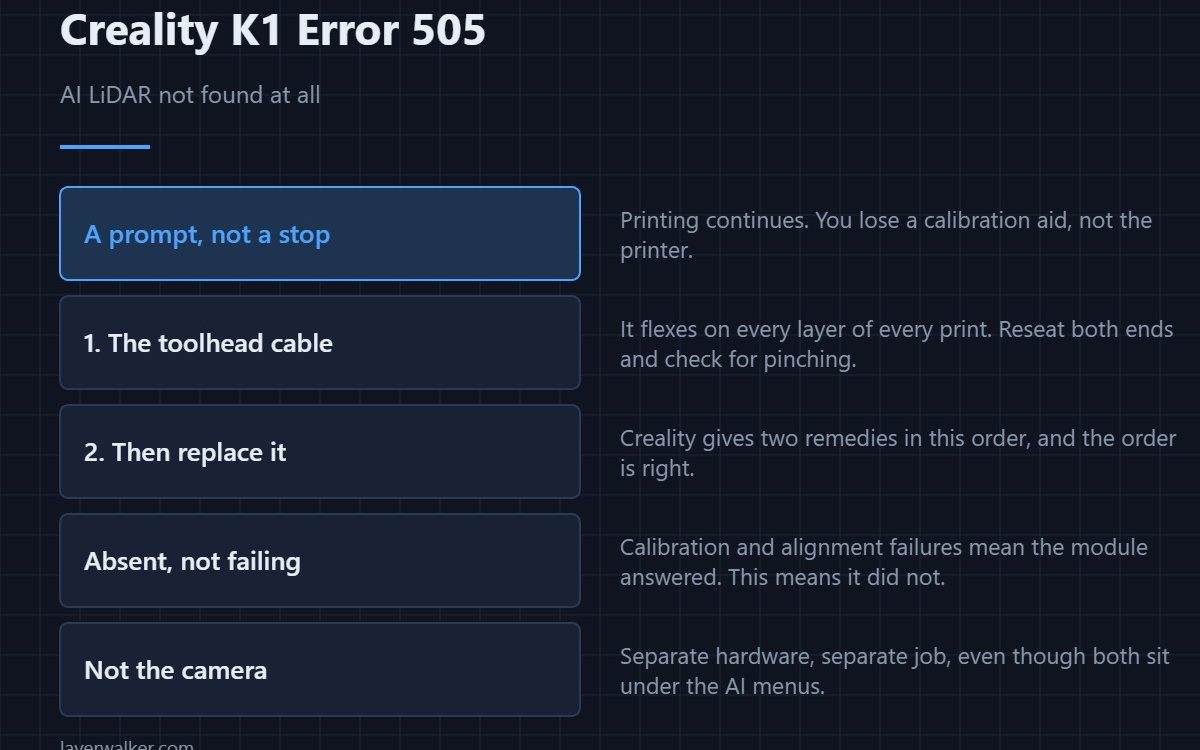 Creality K1 Error 505

AI LiDAR not found at all

A prompt, not a stop

Printing continues. You lose a calibration aid, not the printer.

1. The toolhead cable

It flexes on every layer of every print. Reseat both ends and check for pinching.

2. Then replace it

Creality gives two remedies in this order, and the order is right.

Absent, not failing

Calibration and alignment failures mean the module answered. This means it did not.

Not the camera

Separate hardware, separate job, even though both sit under the AI menus.

layerwalker.com