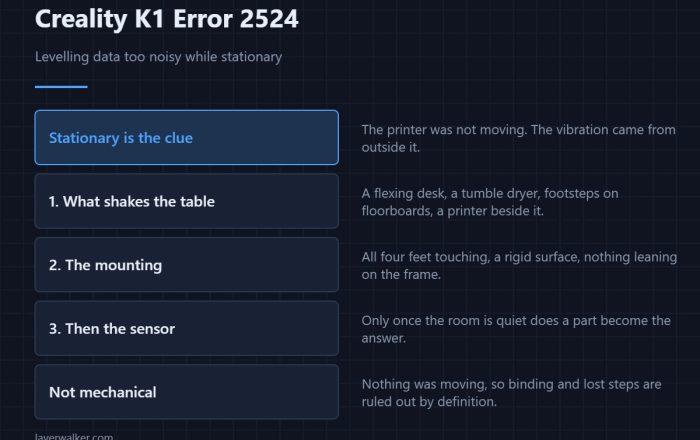 Creality K1 Error 2524

Levelling data too noisy while stationary

Stationary is the clue

The printer was not moving. The vibration came from outside it.

1. What shakes the table

A flexing desk, a tumble dryer, footsteps on floorboards, a printer beside it.

2. The mounting

All four feet touching, a rigid surface, nothing leaning on the frame.

3. Then the sensor

Only once the room is quiet does a part become the answer.

Not mechanical

Nothing was moving, so binding and lost steps are ruled out by definition.

layerwalker.com