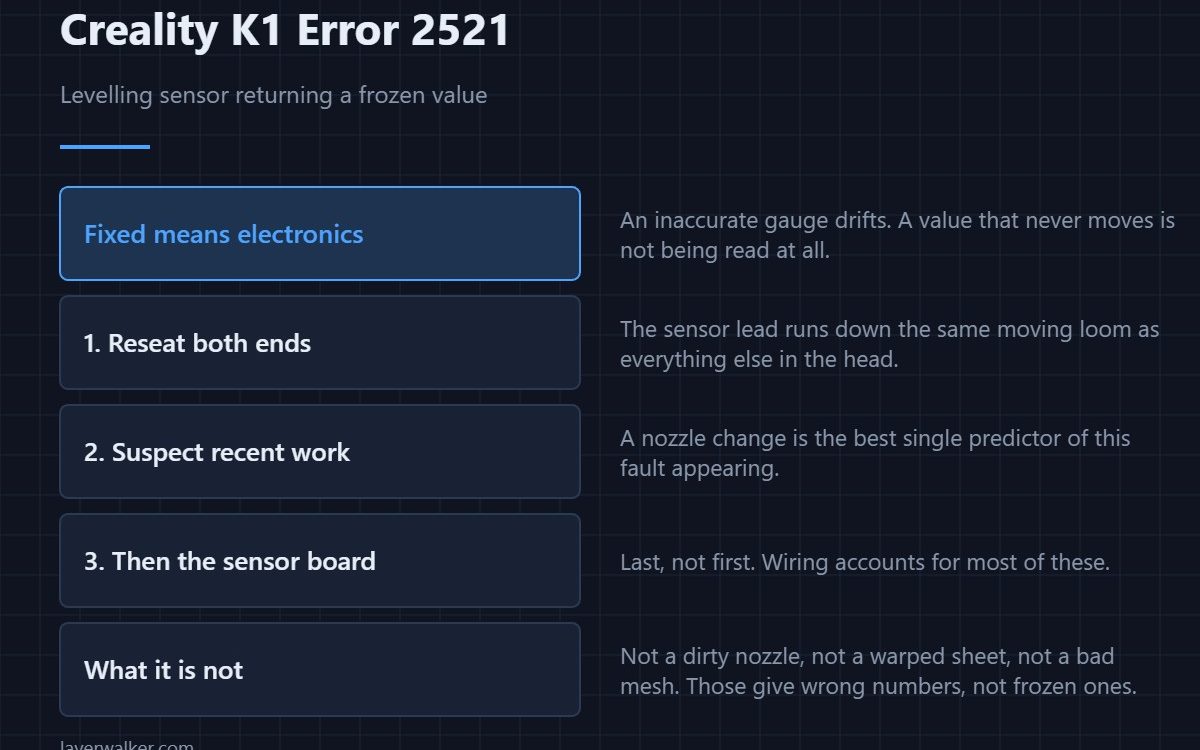 Creality K1 Error 2521

Levelling sensor returning a frozen value

Fixed means electronics

An inaccurate gauge drifts. A value that never moves is not being read at all.

1. Reseat both ends

The sensor lead runs down the same moving loom as everything else in the head.

2. Suspect recent work

A nozzle change is the best single predictor of this fault appearing.

3. Then the sensor board

Last, not first. Wiring accounts for most of these.

What it is not

Not a dirty nozzle, not a warped sheet, not a bad mesh. Those give wrong numbers, not frozen ones.

layerwalker.com