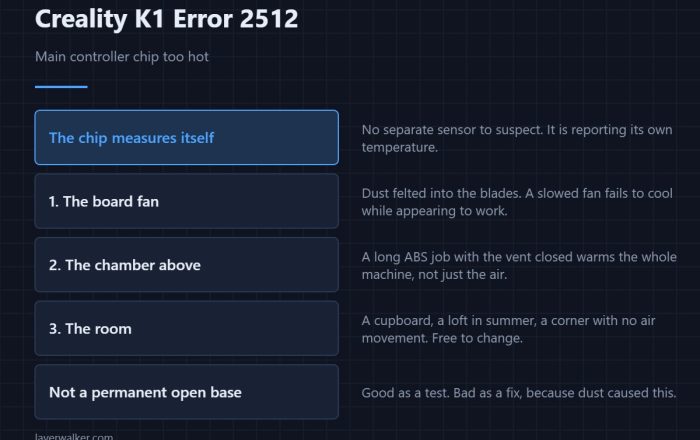 Creality K1 Error 2512

Main controller chip too hot

The chip measures itself

No separate sensor to suspect. It is reporting its own temperature.

1. The board fan

Dust felted into the blades. A slowed fan fails to cool while appearing to work.

2. The chamber above

A long ABS job with the vent closed warms the whole machine, not just the air.

3. The room

A cupboard, a loft in summer, a corner with no air movement. Free to change.

Not a permanent open base

Good as a test. Bad as a fix, because dust caused this.

layerwalker.com