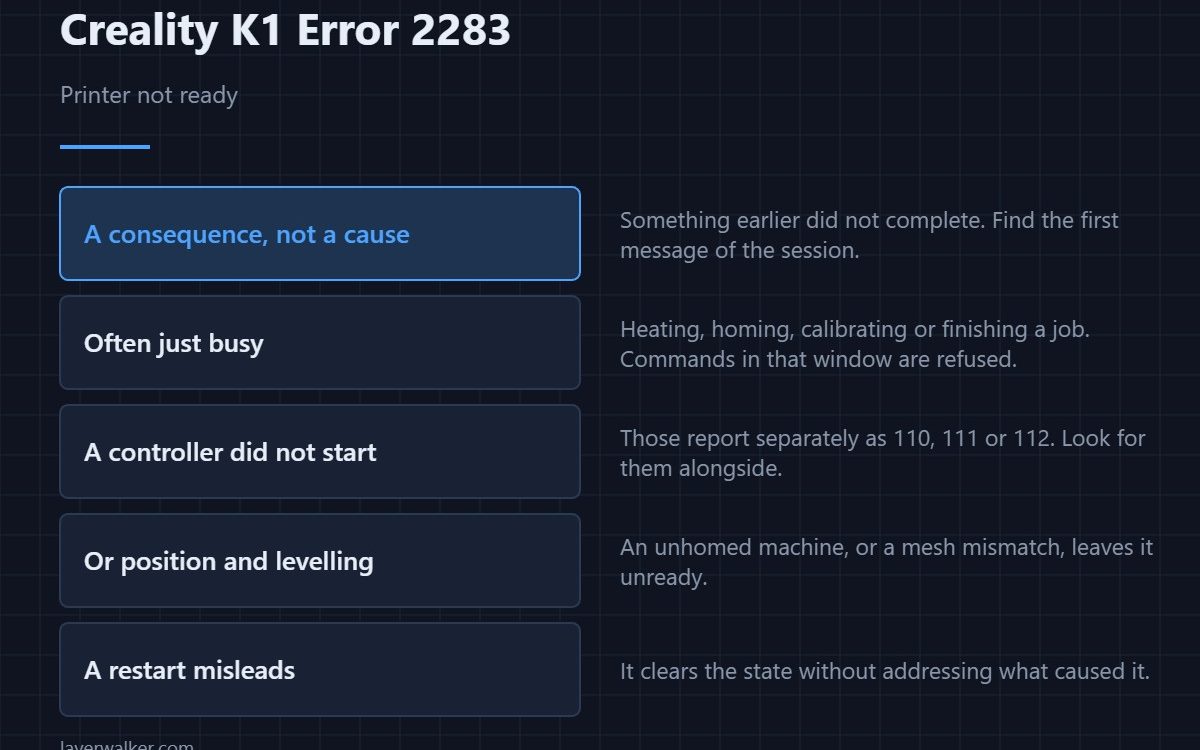 Creality K1 Error 2283

Printer not ready

A consequence, not a cause

Something earlier did not complete. Find the first message of the session.

Often just busy

Heating, homing, calibrating or finishing a job. Commands in that window are refused.

A controller did not start

Those report separately as 110, 111 or 112. Look for them alongside.

Or position and levelling

An unhomed machine, or a mesh mismatch, leaves it unready.

A restart misleads

It clears the state without addressing what caused it.

layerwalker.com