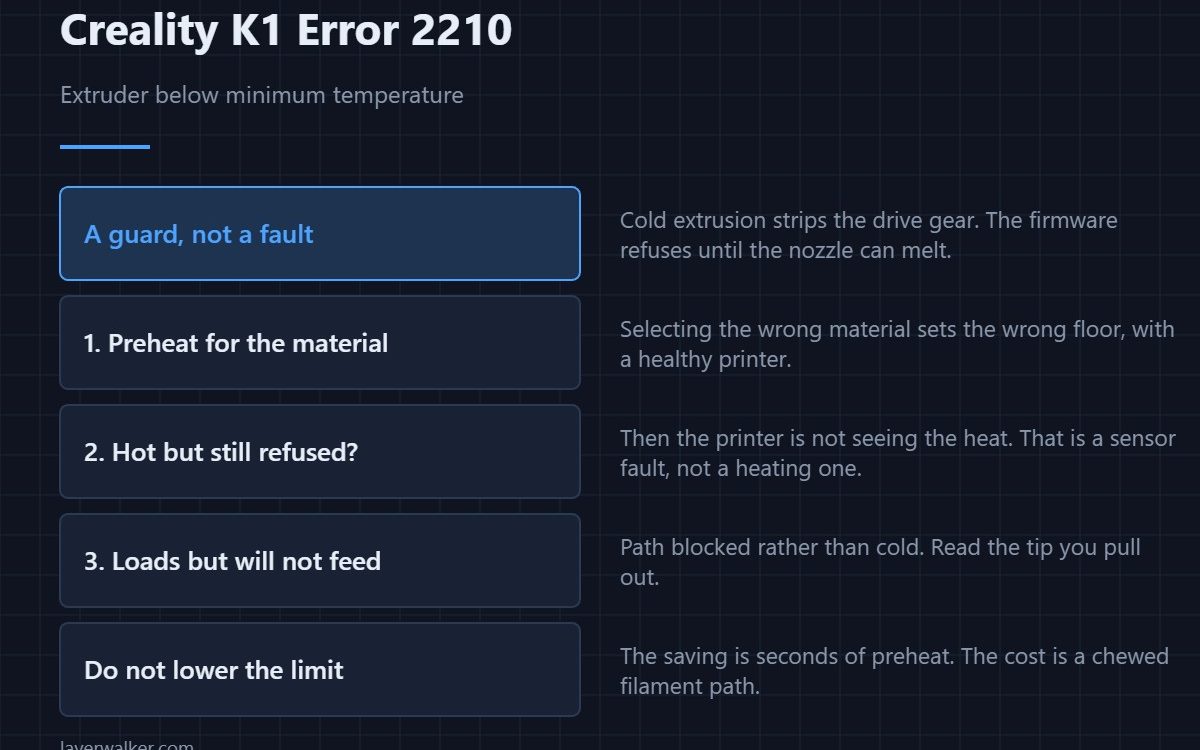 Creality K1 Error 2210

Extruder below minimum temperature

A guard, not a fault

Cold extrusion strips the drive gear. The firmware refuses until the nozzle can melt.

1. Preheat for the material

Selecting the wrong material sets the wrong floor, with a healthy printer.

2. Hot but still refused?

Then the printer is not seeing the heat. That is a sensor fault, not a heating one.

3. Loads but will not feed

Path blocked rather than cold. Read the tip you pull out.

Do not lower the limit

The saving is seconds of preheat. The cost is a chewed filament path.

layerwalker.com