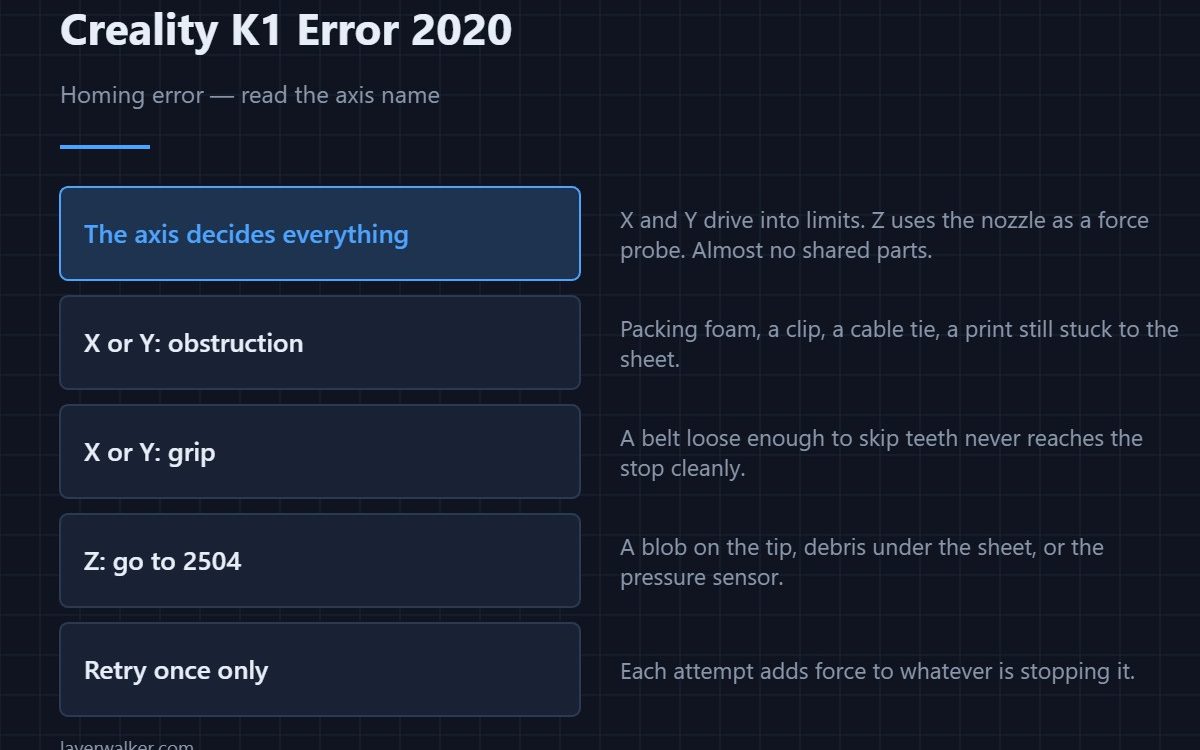 Creality K1 Error 2020

Homing error — read the axis name

The axis decides everything

X and Y drive into limits. Z uses the nozzle as a force probe. Almost no shared parts.

X or Y: obstruction

Packing foam, a clip, a cable tie, a print still stuck to the sheet.

X or Y: grip

A belt loose enough to skip teeth never reaches the stop cleanly.

Z: go to 2504

A blob on the tip, debris under the sheet, or the pressure sensor.

Retry once only

Each attempt adds force to whatever is stopping it.

layerwalker.com